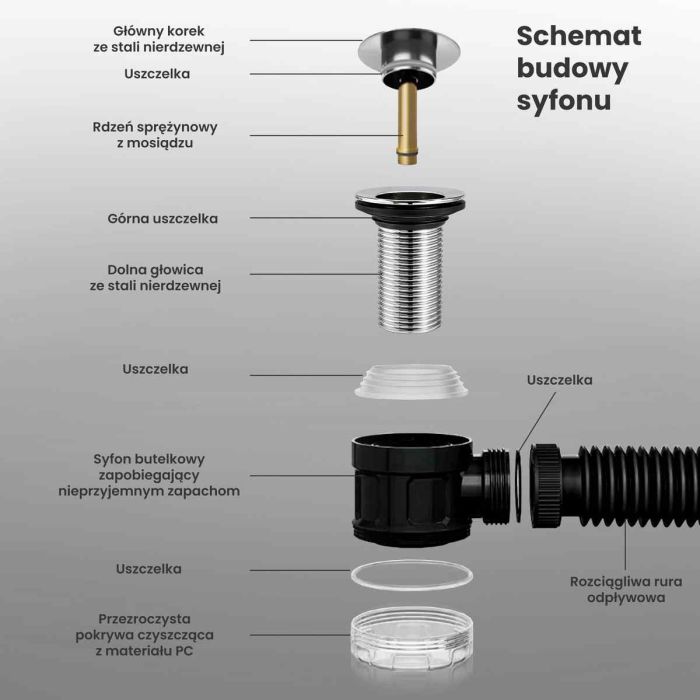 Schemat budowy syfonu

Główny korek ze stali nierdzewnej

Uszczelka

Rdzeń sprężynowy z mosiądzu

Górna uszczelka

Dolna głowica ze stali nierdzewnej

Uszczelka

Uszczelka

Syfon butelkowy zapobiegający nieprzyjemnym zapachom

Uszczelka

Rozciągliwa rura odpływowa

Przezroczysta pokrywa czyszcząca z materiału PC